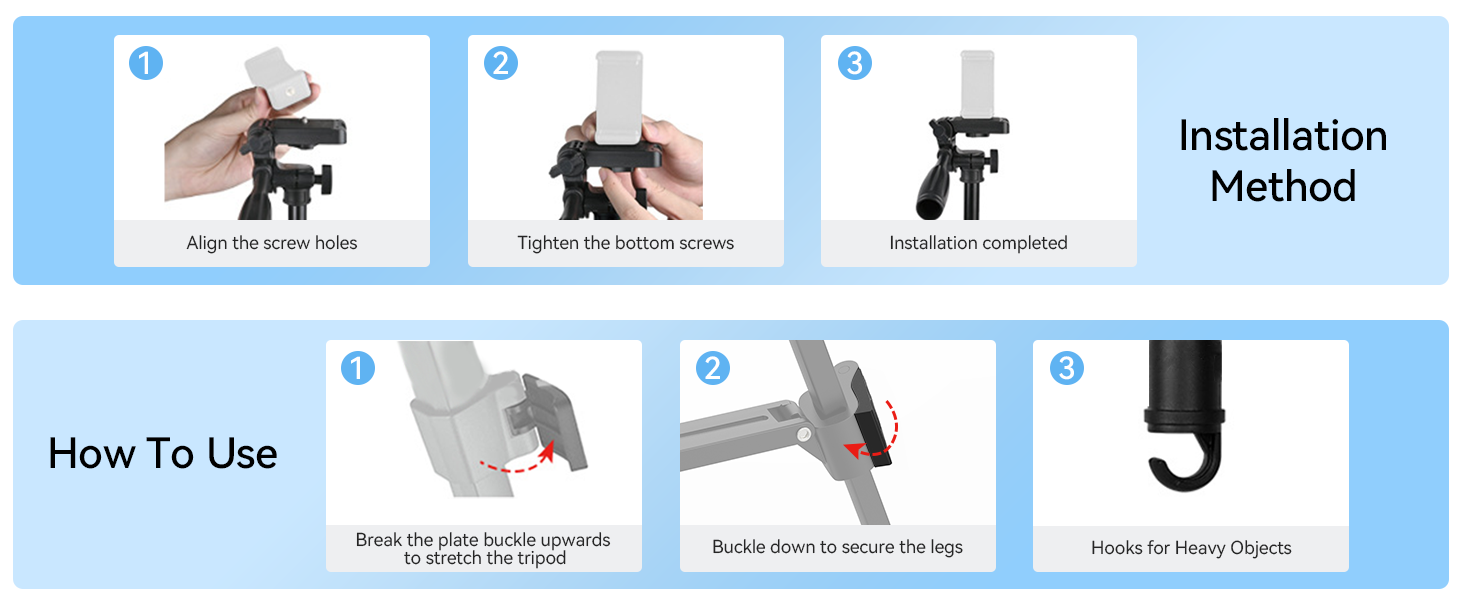 1
Align the screw holes

2
Tighten the bottom screws

3
Installation completed

Installation Method

How To Use

1
Break the plate buckle upwards to stretch the tripod

2
Buckle down to secure the legs

3
Hooks for Heavy Objects