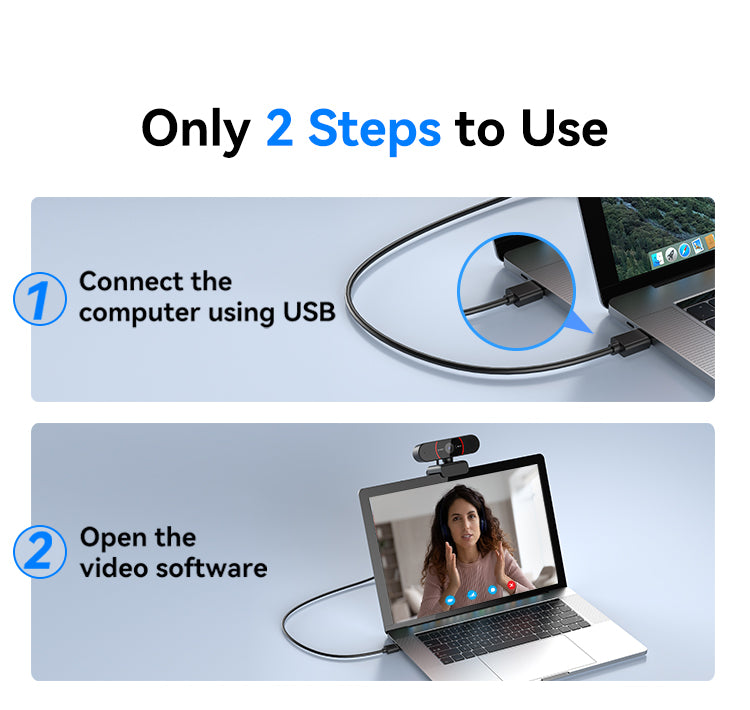 Only 2 Steps to Use

1 Connect the computer using USB

2 Open the video software