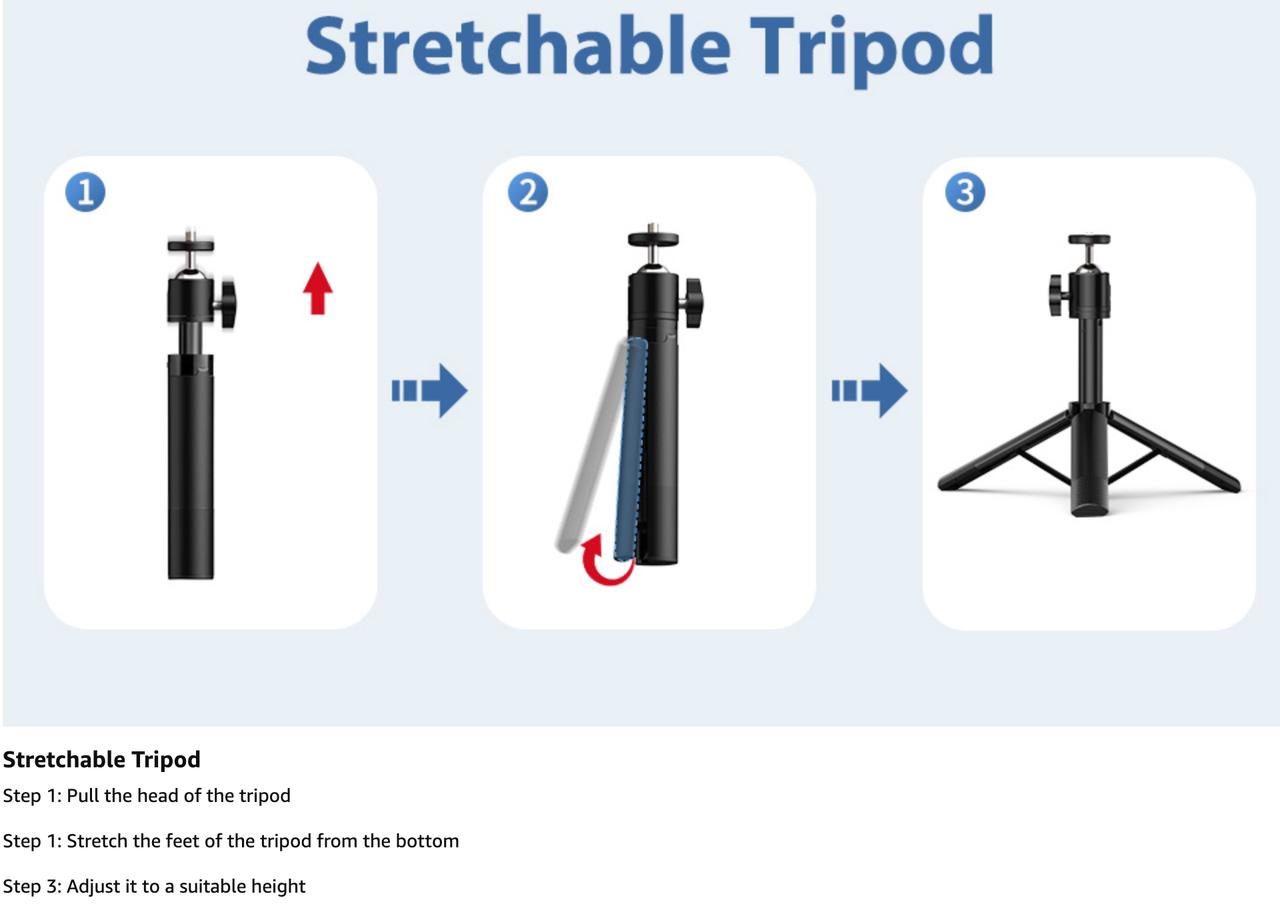 Stretchable Tripod

1

2

3

Stretchable Tripod

Step 1: Pull the head of the tripod

Step 1: Stretch the feet of the tripod from the bottom

Step 3: Adjust it to a suitable height